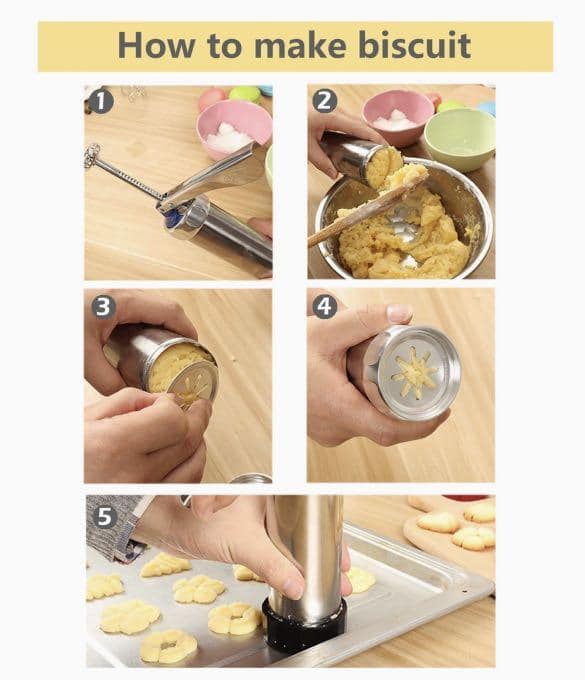 How to make biscuit

1

2

3

4

5