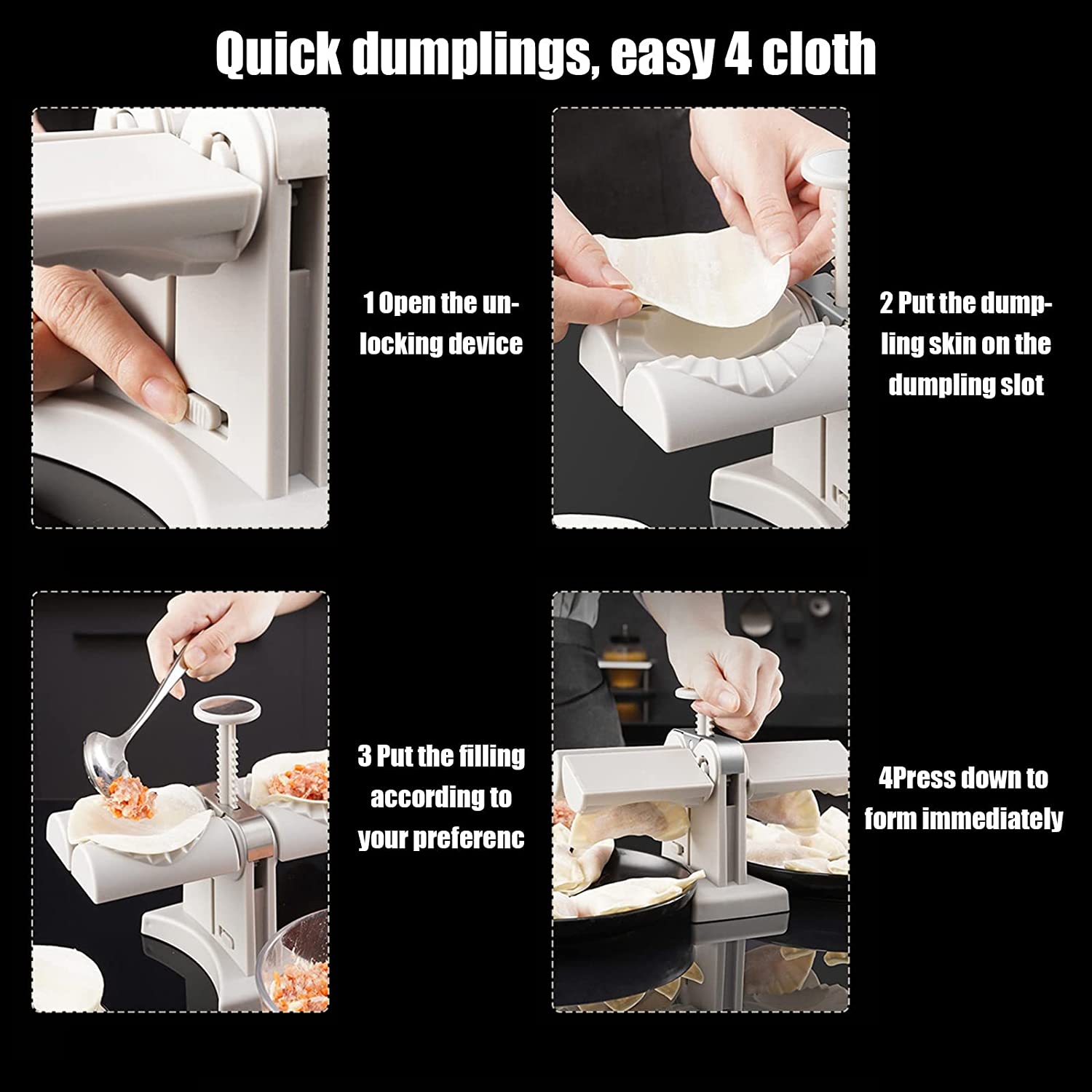 Quick dumplings, easy 4 cloth

1 Open the unlocking device

2 Put the dumpling skin on the dumpling slot

3 Put the filling according to your preferenc

4Press down to form immediately